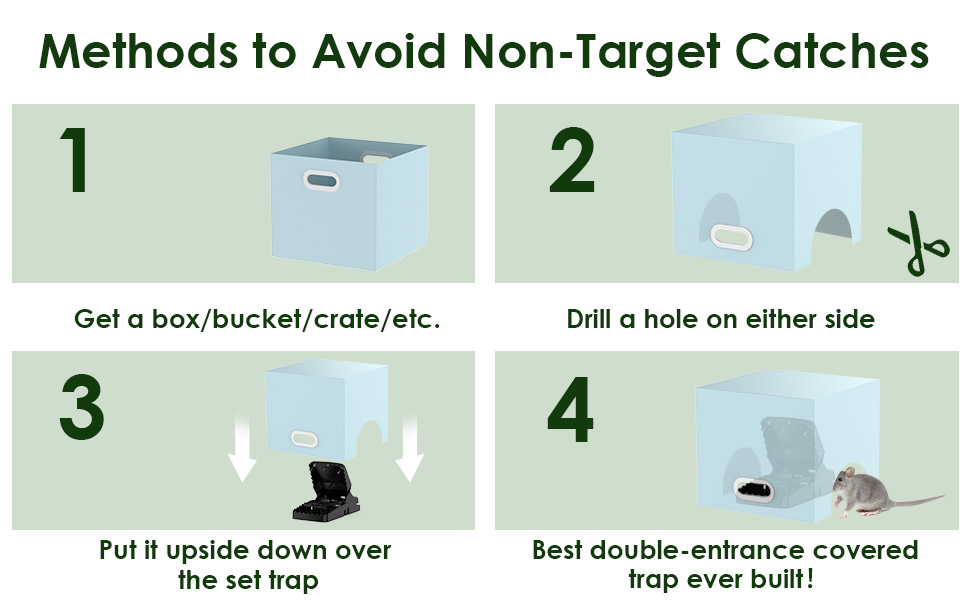 Methods to Avoid Non-Target Catches

1

Get a box/bucket/crate/etc.

2

Drill a hole on either side

3

Put it upside down over the set trap

4

Best double-entrance covered trap ever built!