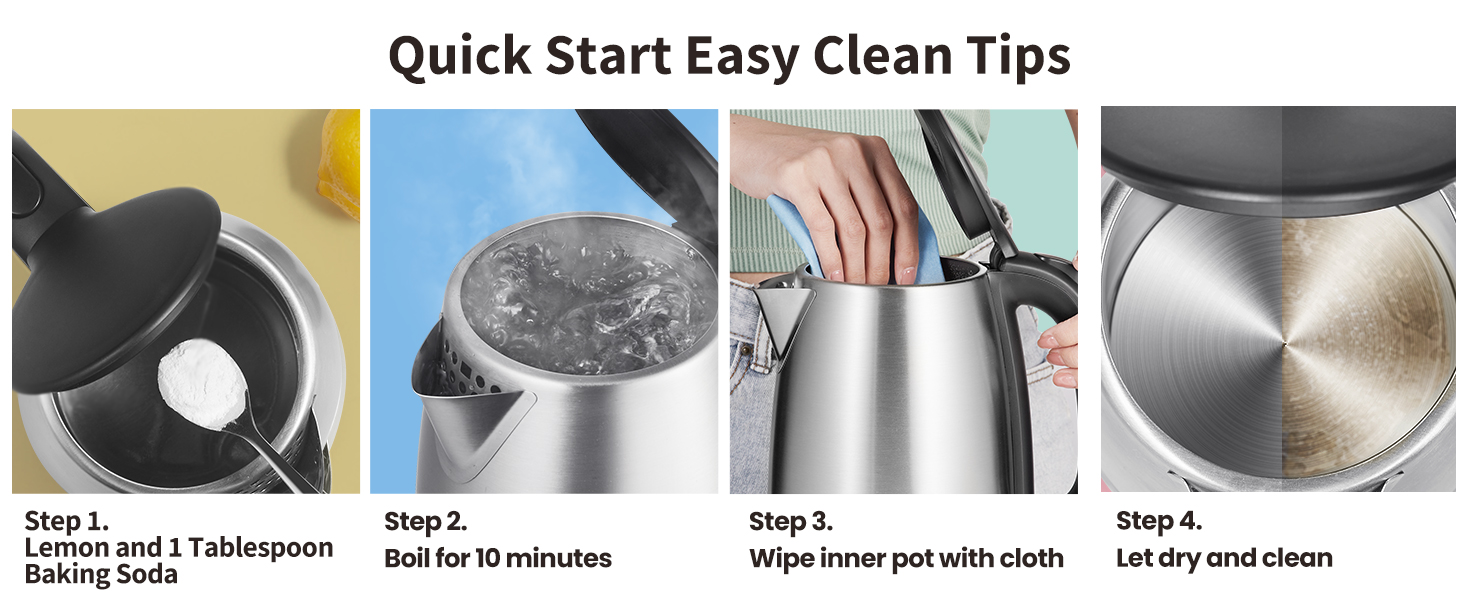 Quick Start Easy Clean Tips

Step 1.
Lemon and 1 Tablespoon Baking Soda

Step 2.
Boil for 10 minutes

Step 3.
Wipe inner pot with cloth

Step 4.
Let dry and clean