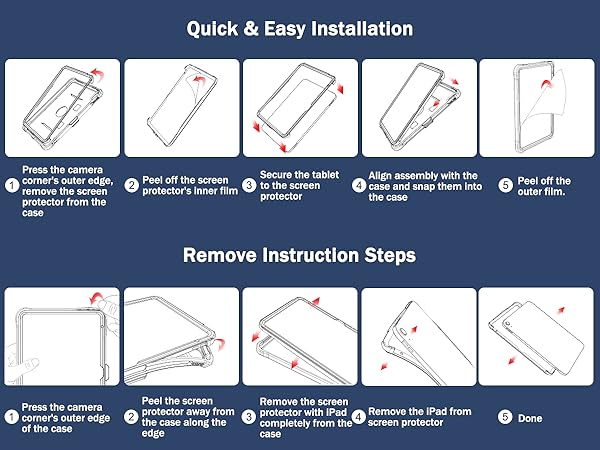 Quick & Easy Installation

1 Press the camera corner's outer edge, remove the screen protector from the case

2 Peel off the screen protector's inner film

3 Secure the tablet to the screen protector

4 Align assembly with the case and snap them into the case

5 Peel off the outer film.

Remove Instruction Steps

1 Press the camera corner's outer edge of the case

2 Peel the screen protector away from the case along the edge

3 Remove the screen protector with iPad completely from the case

4 Remove the iPad from screen protector

5 Done