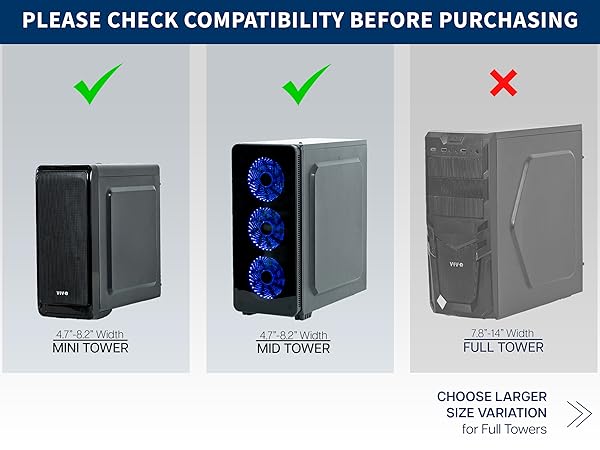 PLEASE CHECK COMPATIBILITY BEFORE PURCHASING

VIVO

4.7"-8.2" Width
MINI TOWER

4.7"-8.2" Width
MID TOWER

VIVO

7.8"-14" Width
FULL TOWER

CHOOSE LARGER SIZE VARIATION
for Full Towers