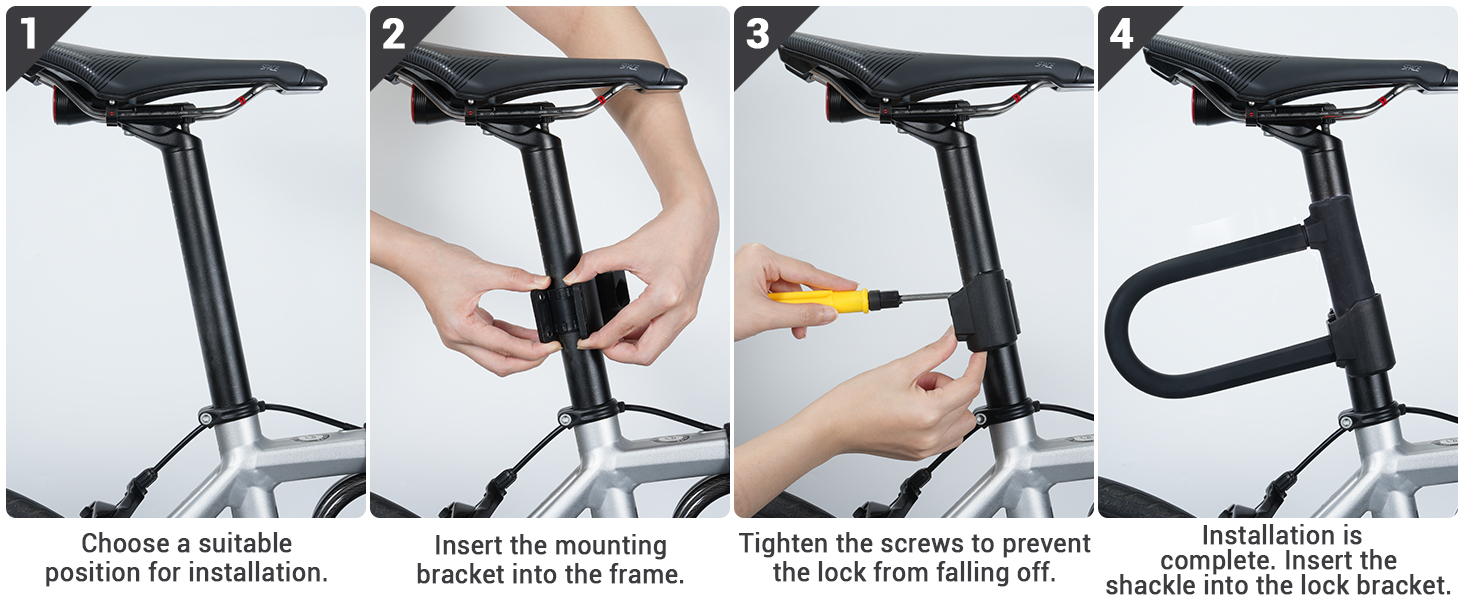 1

Choose a suitable position for installation.

2

Insert the mounting bracket into the frame.

3

Tighten the screws to prevent the lock from falling off.

4

Installation is complete. Insert the shackle into the lock bracket.