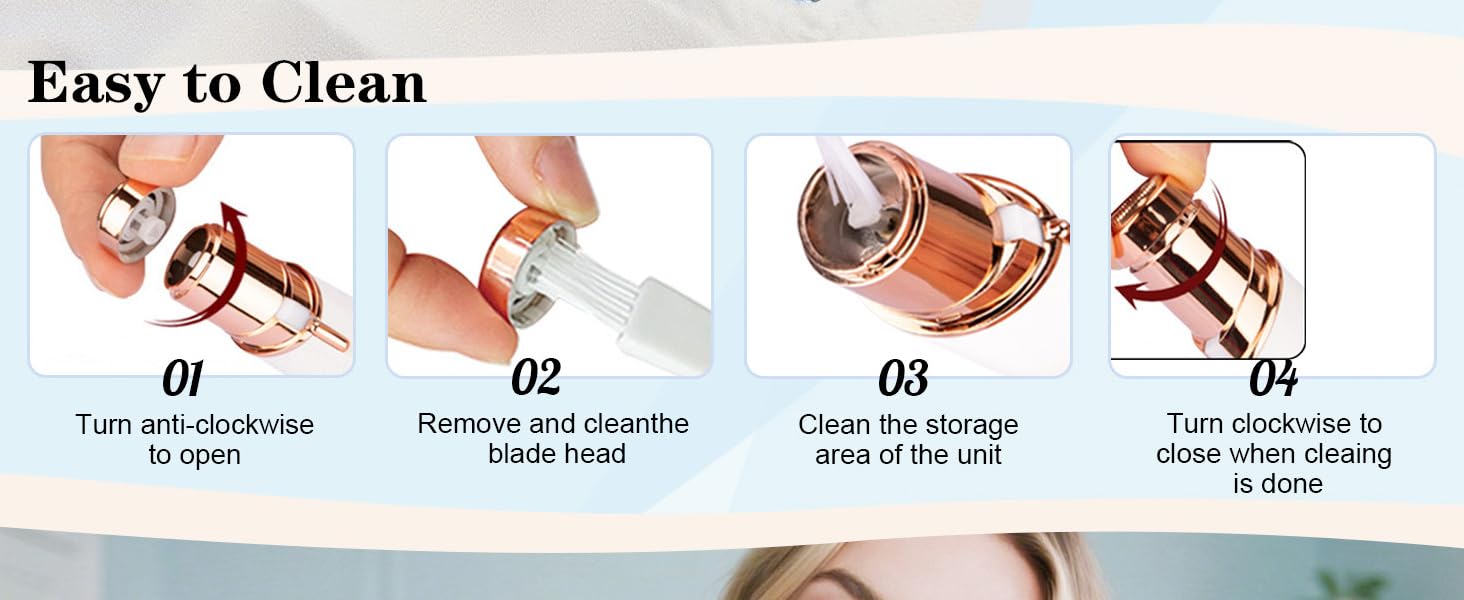 Easy to Clean

01
Turn anti-clockwise to open

02
Remove and cleanthe blade head

03
Clean the storage area of the unit

04
Turn clockwise to close when cleaing is done