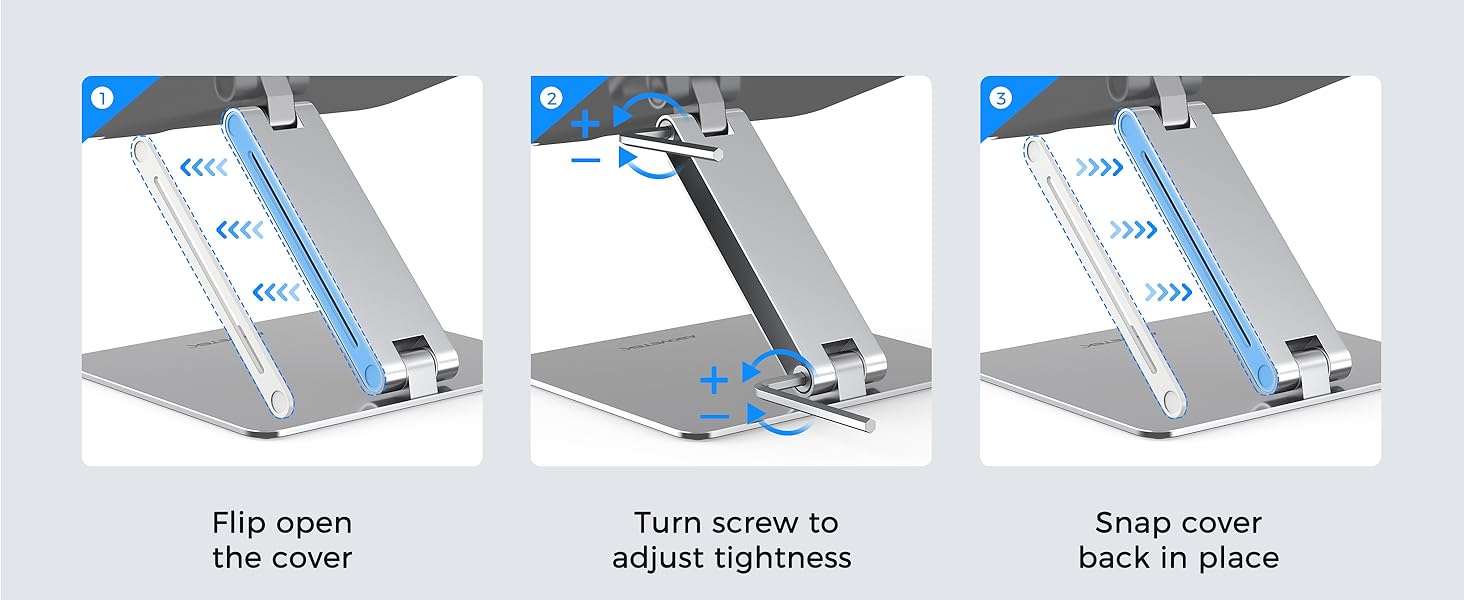 1

Flip open the cover

2

+
−
+
−

Turn screw to adjust tightness

3

Snap cover back in place