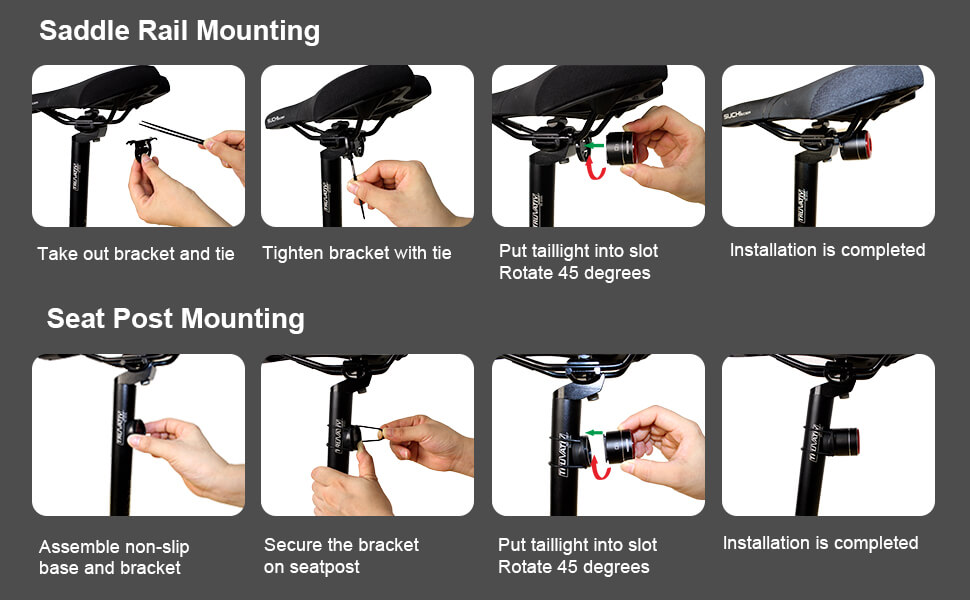 Saddle Rail Mounting

Take out bracket and tie

Tighten bracket with tie

Put taillight into slot
Rotate 45 degrees

Installation is completed

Seat Post Mounting

Assemble non-slip base and bracket

Secure the bracket on seatpost

Put taillight into slot
Rotate 45 degrees

Installation is completed