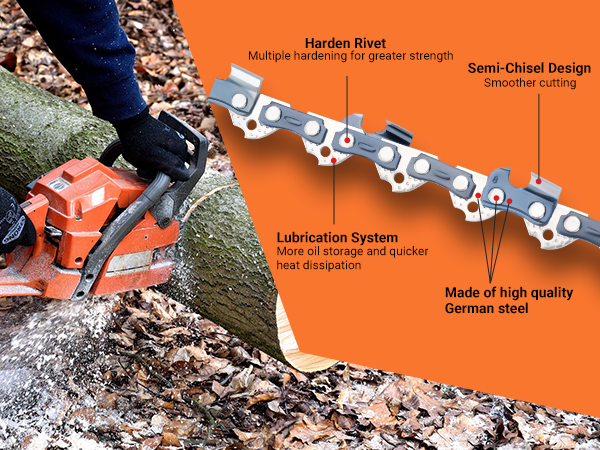 Harden Rivet
Multiple hardening for greater strength

Semi-Chisel Design
Smoother cutting

Lubrication System
More oil storage and quicker heat dissipation

Made of high quality German steel