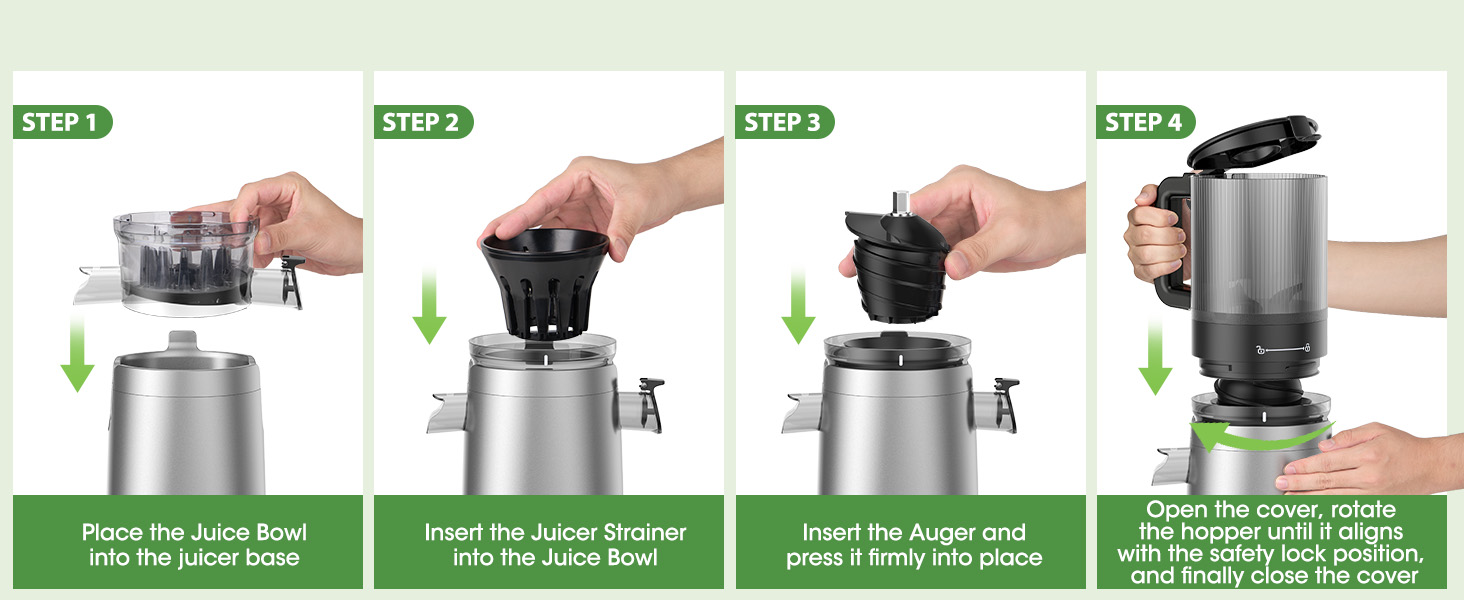 STEP 1

Place the Juice Bowl into the juicer base

STEP 2

Insert the Juicer Strainer into the Juice Bowl

STEP 3

Insert the Auger and press it firmly into place

STEP 4

Open the cover, rotate the hopper until it aligns with the safety lock position, and finally close the cover