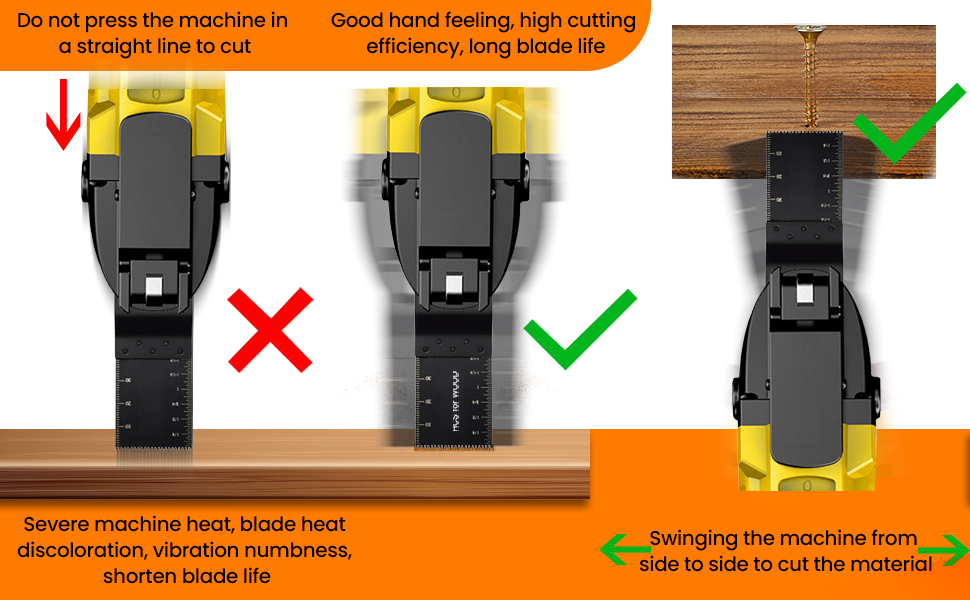 Do not press the machine in a straight line to cut

Good hand feeling, high cutting efficiency, long blade life

Severe machine heat, blade heat discoloration, vibration numbness, shorten blade life

Swinging the machine from side to side to cut the material