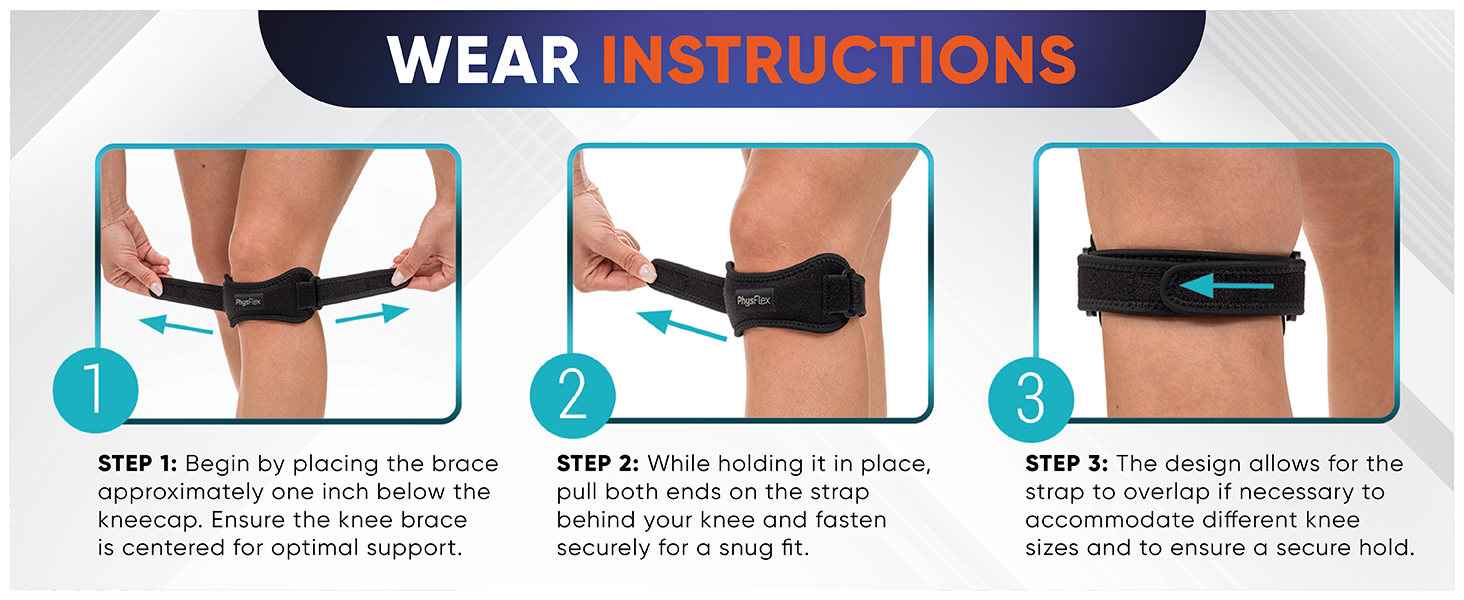 WEAR INSTRUCTIONS

PhysFlex

1

STEP 1: Begin by placing the brace approximately one inch below the kneecap. Ensure the knee brace is centered for optimal support.

PhysFlex

2

STEP 2: While holding it in place, pull both ends on the strap behind your knee and fasten securely for a snug fit.

3

STEP 3: The design allows for the strap to overlap if necessary to accommodate different knee sizes and to ensure a secure hold.