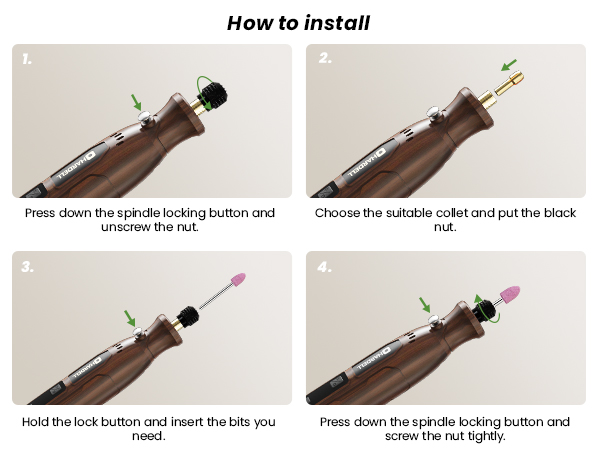 How to install

1.

HARDELL

Press down the spindle locking button and unscrew the nut.

2.

HARDELL

Choose the suitable collet and put the black nut.

3.

HARDELL

Hold the lock button and insert the bits you need.

4.

HARDELL

Press down the spindle locking button and screw the nut tightly.