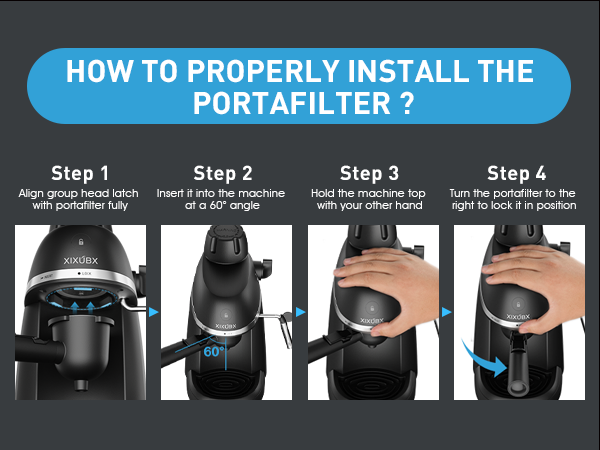 HOW TO PROPERLY INSTALL THE PORTAFILTER ?

Step 1
Align group head latch with portafilter fully

XIXUBX
INSERT
LOCK

Step 2
Insert it into the machine at a 60° angle

XIXUBX
60°

Step 3
Hold the machine top with your other hand

XIXUBX

Step 4
Turn the portafilter to the right to lock it in position

XIXUBX