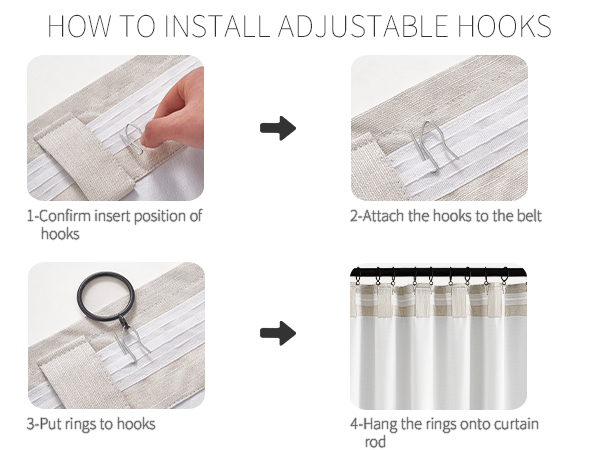 HOW TO INSTALL ADJUSTABLE HOOKS

1-Confirm insert position of hooks

2-Attach the hooks to the belt

3-Put rings to hooks

4-Hang the rings onto curtain rod