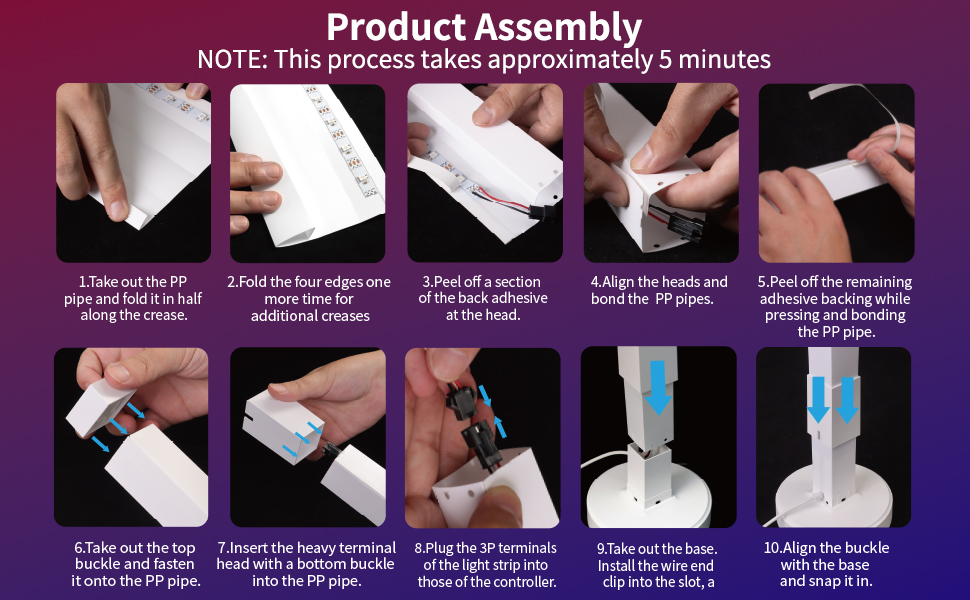 Product Assembly
NOTE: This process takes approximately 5 minutes

1.Take out the PP pipe and fold it in half along the crease.

2.Fold the four edges one more time for additional creases

3.Peel off a section of the back adhesive at the head.

4.Align the heads and bond the PP pipes.

5.Peel off the remaining adhesive backing while pressing and bonding the PP pipe.

6.Take out the top buckle and fasten it onto the PP pipe.

7.Insert the heavy terminal head with a bottom buckle into the PP pipe.

8.Plug the 3P terminals of the light strip into those of the controller.

9.Take out the base. Install the wire end clip into the slot, a

10.Align the buckle with the base and snap it in.