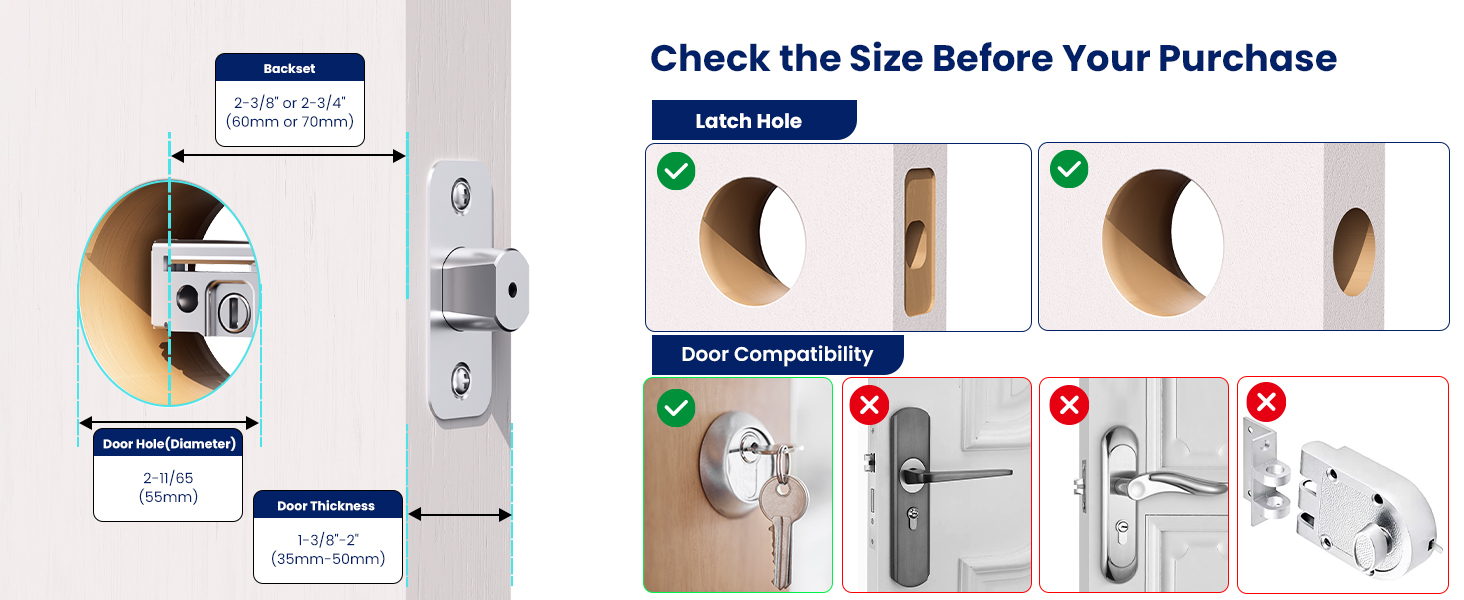 Backset

2-3/8" or 2-3/4"
(60mm or 70mm)

Door Hole(Diameter)

2-11/65
(55mm)

Door Thickness

1-3/8"-2"
(35mm-50mm)

Check the Size Before Your Purchase

Latch Hole

Door Compatibility