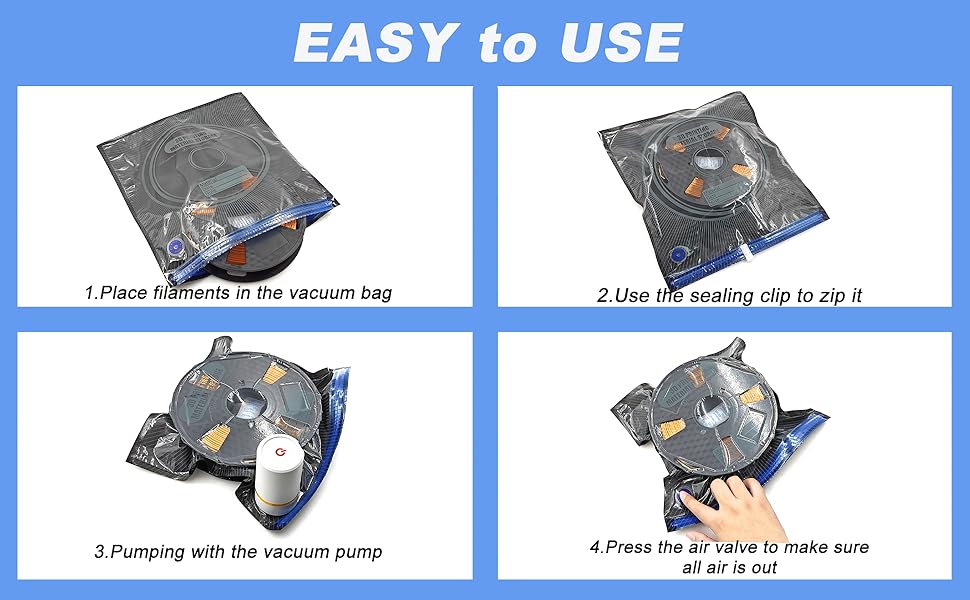 EASY to USE

1.Place filaments in the vacuum bag

2.Use the sealing clip to zip it

3.Pumping with the vacuum pump

4.Press the air valve to make sure all air is out