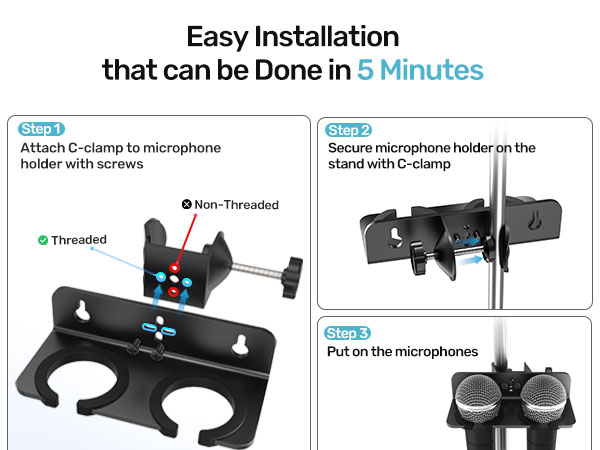 Easy Installation
that can be Done in 5 Minutes

Step 1
Attach C-clamp to microphone holder with screws

Non-Threaded

Threaded

Step 2
Secure microphone holder on the stand with C-clamp

Step 3
Put on the microphones