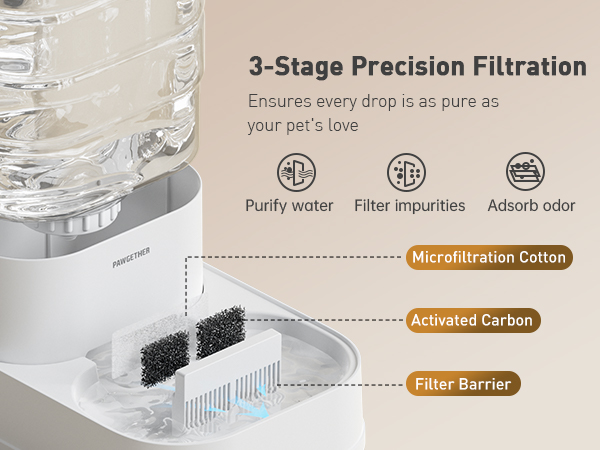 3-Stage Precision Filtration

Ensures every drop is as pure as your pet's love

Purify water

Filter impurities

Adsorb odor

PAWGETHER

Microfiltration Cotton

Activated Carbon

Filter Barrier