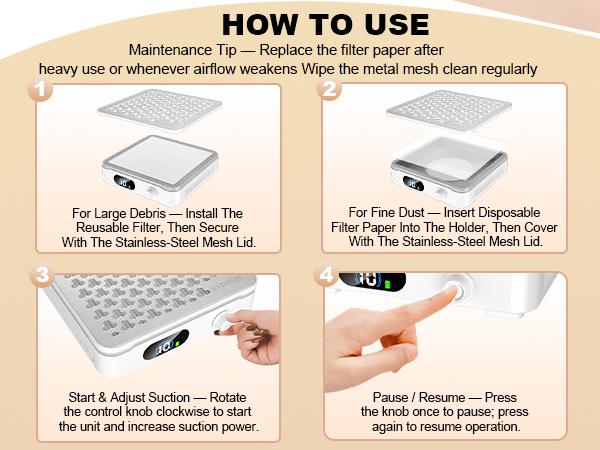 HOW TO USE

Maintenance Tip — Replace the filter paper after heavy use or whenever airflow weakens Wipe the metal mesh clean regularly

1

10

For Large Debris — Install The Reusable Filter, Then Secure With The Stainless-Steel Mesh Lid.

2

10

For Fine Dust — Insert Disposable Filter Paper Into The Holder, Then Cover With The Stainless-Steel Mesh Lid.

3

SYDRON

10

Start & Adjust Suction — Rotate the control knob clockwise to start the unit and increase suction power.

4

10

Pause / Resume — Press the knob once to pause; press again to resume operation.