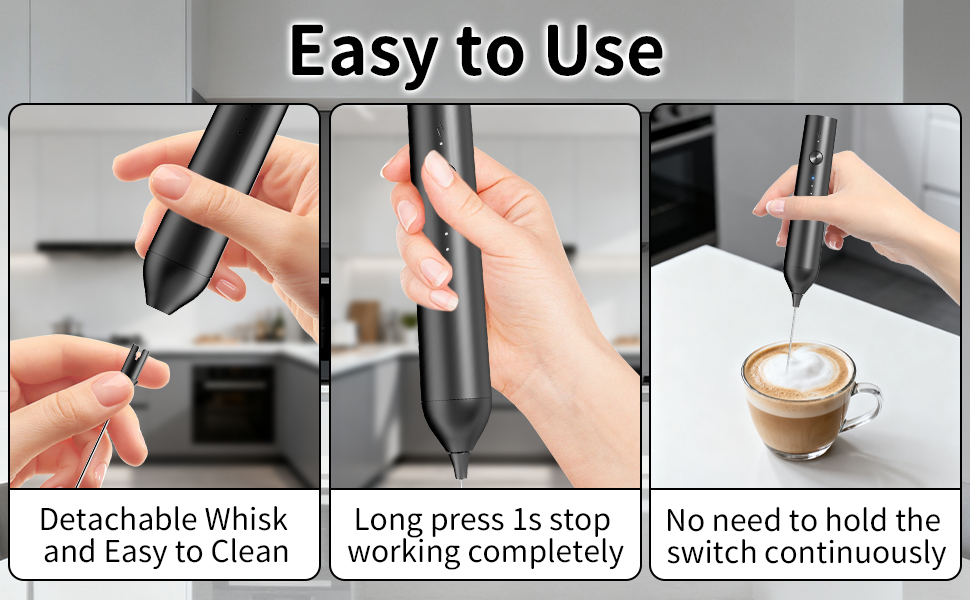 Easy to Use

Detachable Whisk and Easy to Clean

Long press 1s stop working completely

No need to hold the switch continuously