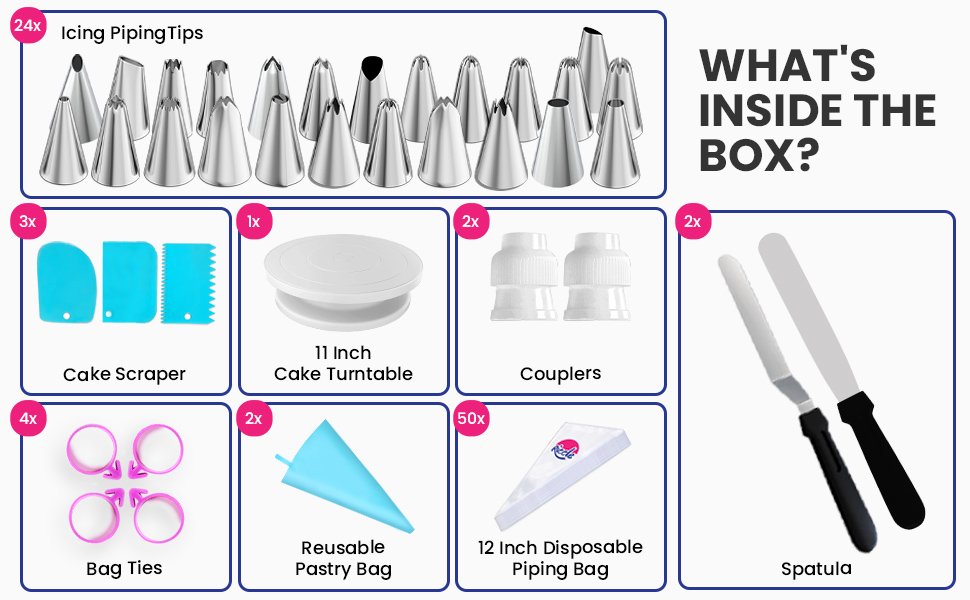 24x
Icing PipingTips

WHAT'S INSIDE THE BOX?

3x
Cake Scraper

1x
11 Inch
Cake Turntable

2x
Couplers

2x
Spatula

4x
Bag Ties

2x
Reusable
Pastry Bag

50x
12 Inch Disposable
Piping Bag