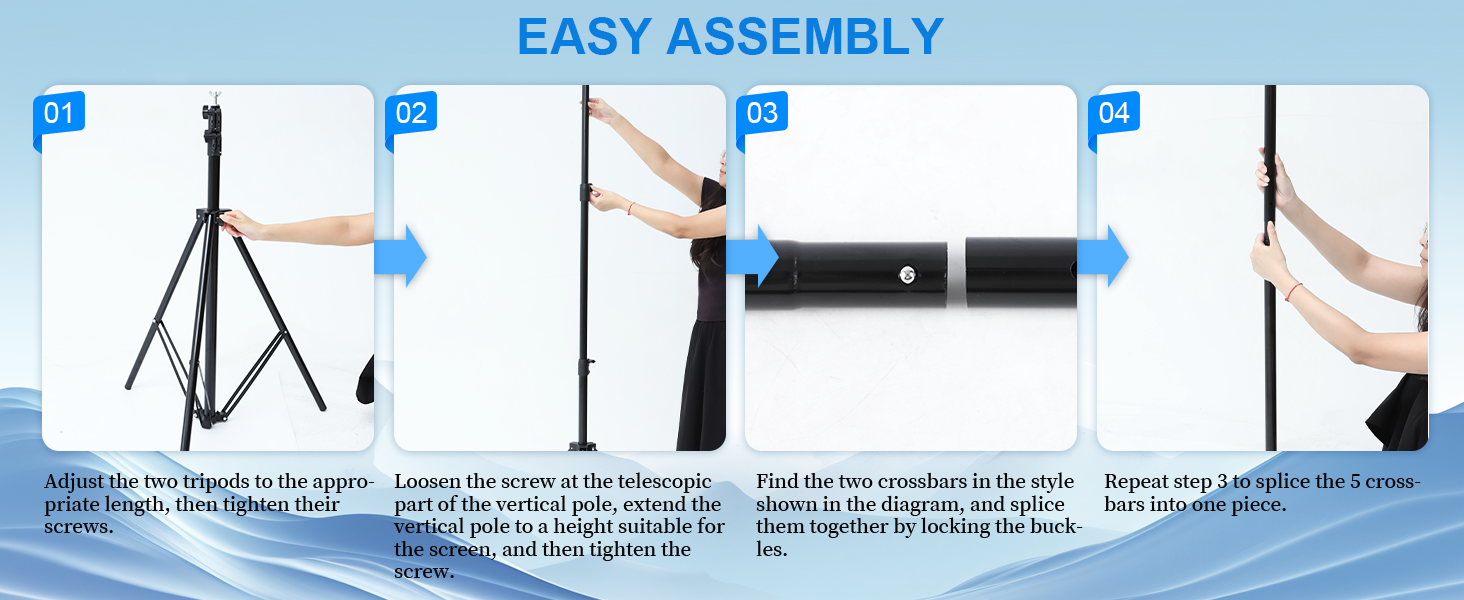 EASY ASSEMBLY

01

Adjust the two tripods to the appropriate length, then tighten their screws.

02

Loosen the screw at the telescopic part of the vertical pole, extend the vertical pole to a height suitable for the screen, and then tighten the screw.

03

Find the two crossbars in the style shown in the diagram, and splice them together by locking the buckles.

04

Repeat step 3 to splice the 5 crossbars into one piece.