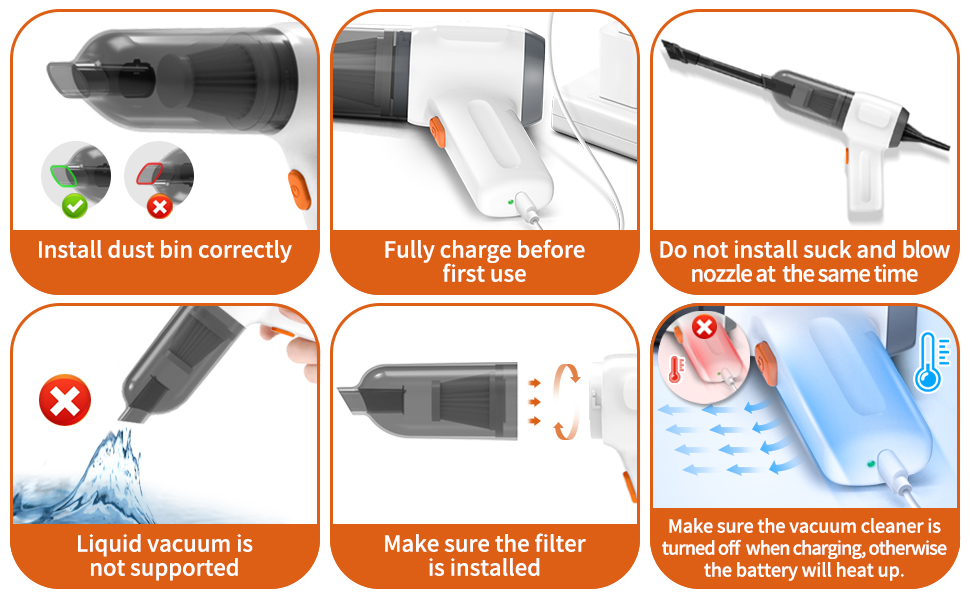 Install dust bin correctly

Fully charge before first use

Do not install suck and blow nozzle at the same time

Liquid vacuum is not supported

Make sure the filter is installed

Make sure the vacuum cleaner is turned off when charging, otherwise the battery will heat up.