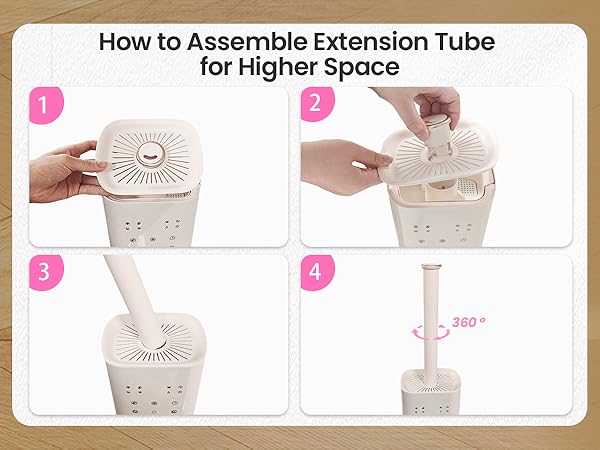 How to Assemble Extension Tube for Higher Space

1

2

3

4

360 °