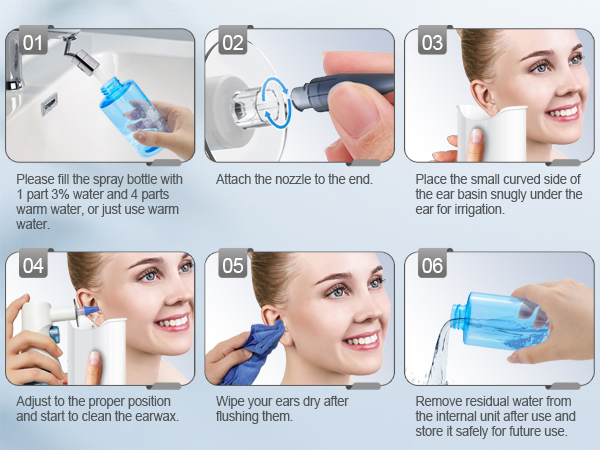 01

Please fill the spray bottle with 1 part 3% water and 4 parts warm water, or just use warm water.

02

Attach the nozzle to the end.

03

Place the small curved side of the ear basin snugly under the ear for irrigation.

04

Adjust to the proper position and start to clean the earwax.

05

Wipe your ears dry after flushing them.

06

Remove residual water from the internal unit after use and store it safely for future use.