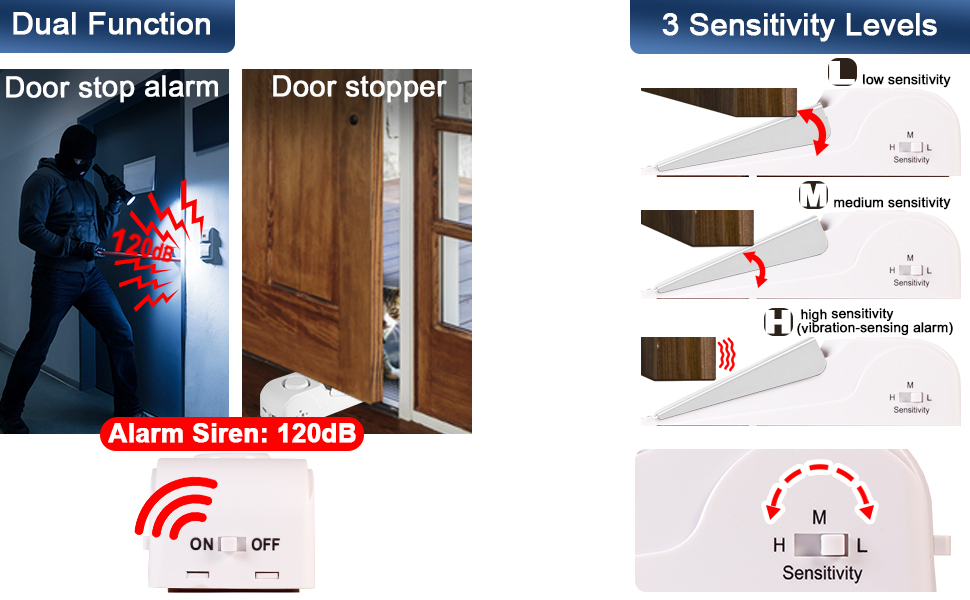 Dual Function

Door stop alarm

120dB

Door stopper

Alarm Siren: 120dB

ON OFF

3 Sensitivity Levels

L low sensitivity

M
H L
Sensitivity

M medium sensitivity

M
H L
Sensitivity

H high sensitivity (vibration-sensing alarm)

M
H L
Sensitivity

M
H L
Sensitivity