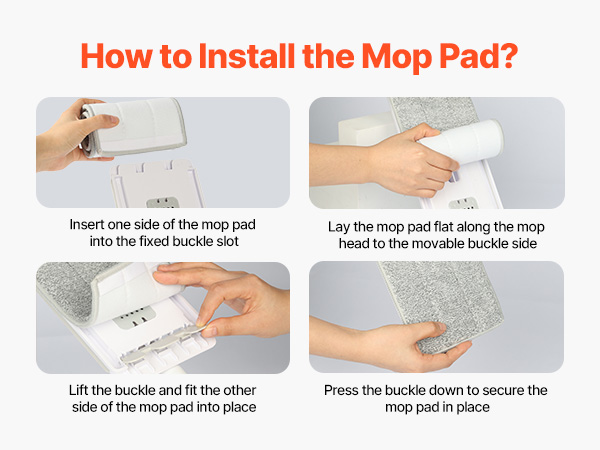 How to Install the Mop Pad?

Insert one side of the mop pad into the fixed buckle slot

Lay the mop pad flat along the mop head to the movable buckle side

Lift the buckle and fit the other side of the mop pad into place

Press the buckle down to secure the mop pad in place