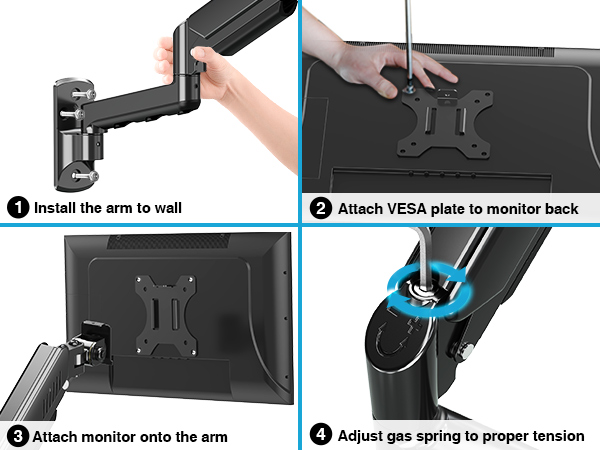 1 Install the arm to wall

2 Attach VESA plate to monitor back

3 Attach monitor onto the arm

4 Adjust gas spring to proper tension