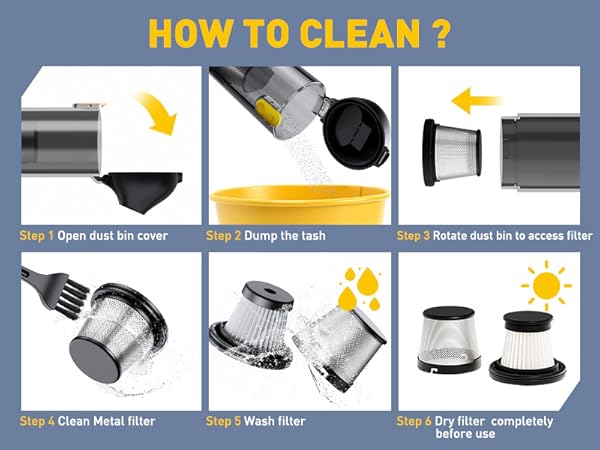 HOW TO CLEAN ?

Step 1 Open dust bin cover

Step 2 Dump the tash

Step 3 Rotate dust bin to access filter

Step 4 Clean Metal filter

Step 5 Wash filter

Step 6 Dry filter completely before use