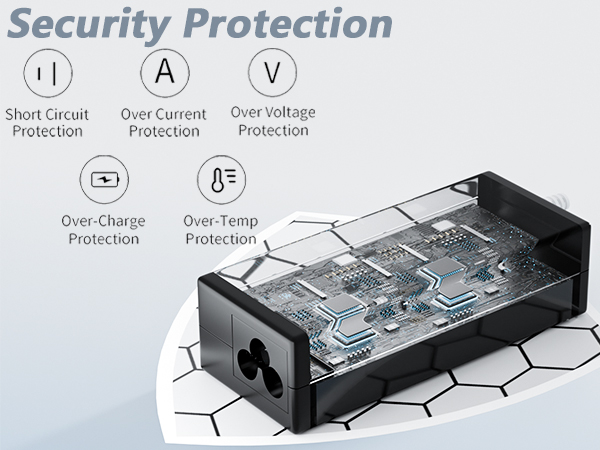 Security Protection

A

V

Short Circuit Protection

Over Current Protection

Over Voltage Protection

Over-Charge Protection

Over-Temp Protection