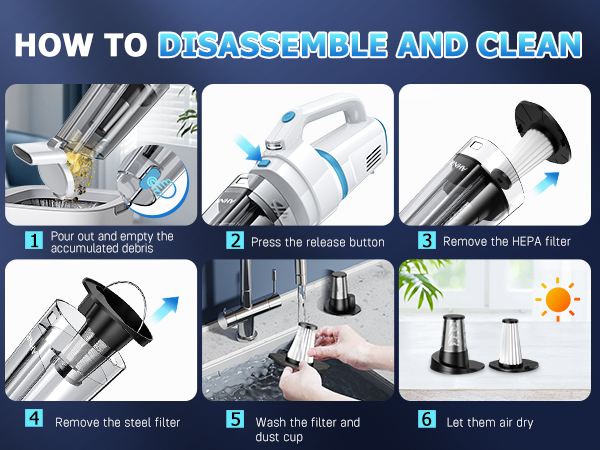 HOW TO DISASSEMBLE AND CLEAN

1 Pour out and empty the accumulated debris

2 Press the release button

3 Remove the HEPA filter

4 Remove the steel filter

5 Wash the filter and dust cup

6 Let them air dry