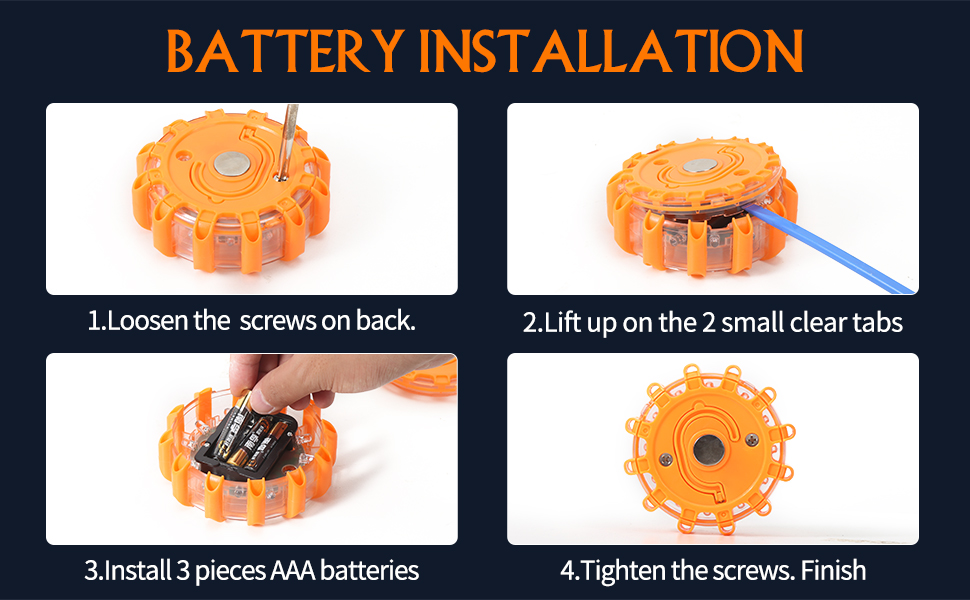 BATTERY INSTALLATION

1.Loosen the  screws on back.

2.Lift up on the 2 small clear tabs

3.Install 3 pieces AAA batteries

4.Tighten the screws. Finish