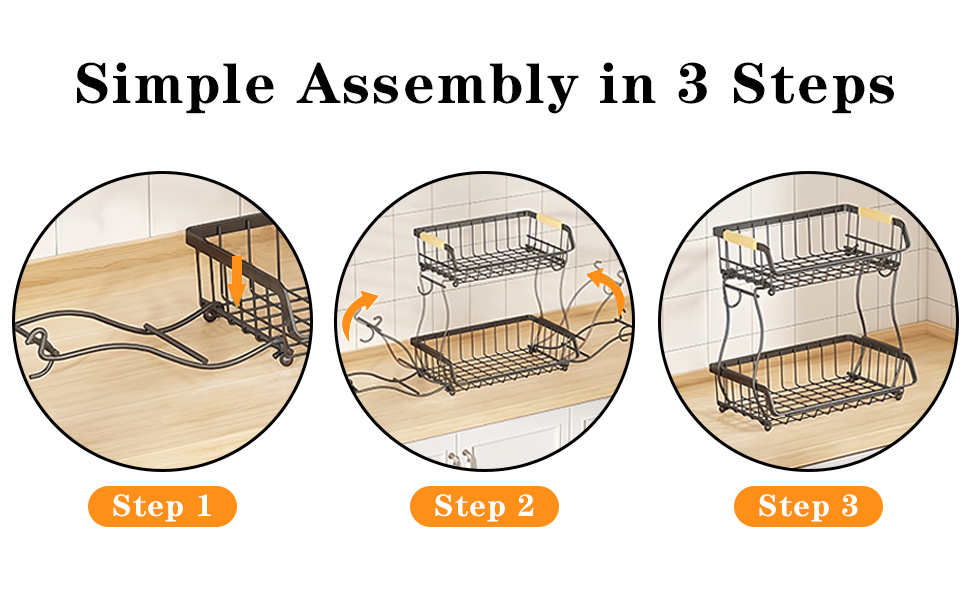 Simple Assembly in 3 Steps

Step 1

Step 2

Step 3