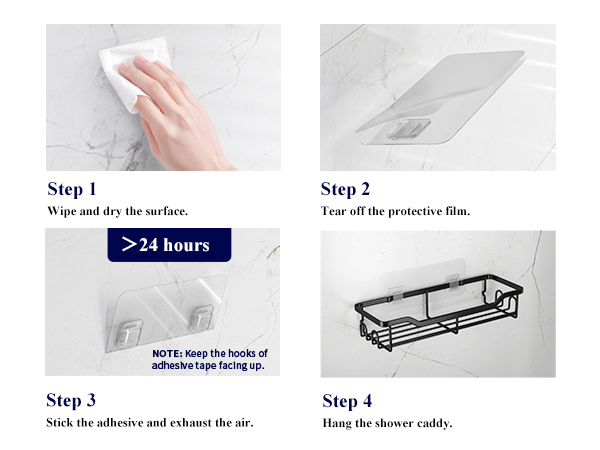 Step 1
Wipe and dry the surface.

Step 2
Tear off the protective film.

>24 hours

NOTE: Keep the hooks of adhesive tape facing up.

Step 3
Stick the adhesive and exhaust the air.

Step 4
Hang the shower caddy.