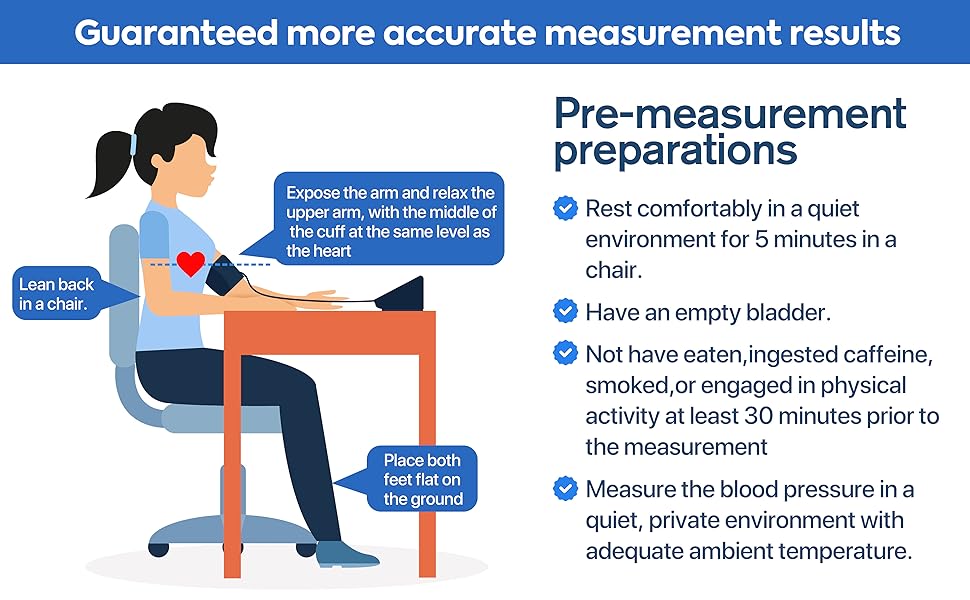 Guaranteed more accurate measurement results

Expose the arm and relax the upper arm, with the middle of the cuff at the same level as the heart

Lean back in a chair.

Place both feet flat on the ground

Pre-measurement preparations

Rest comfortably in a quiet environment for 5 minutes in a chair.

Have an empty bladder.

Not have eaten,ingested caffeine, smoked,or engaged in physical activity at least 30 minutes prior to the measurement

Measure the blood pressure in a quiet, private environment with adequate ambient temperature.