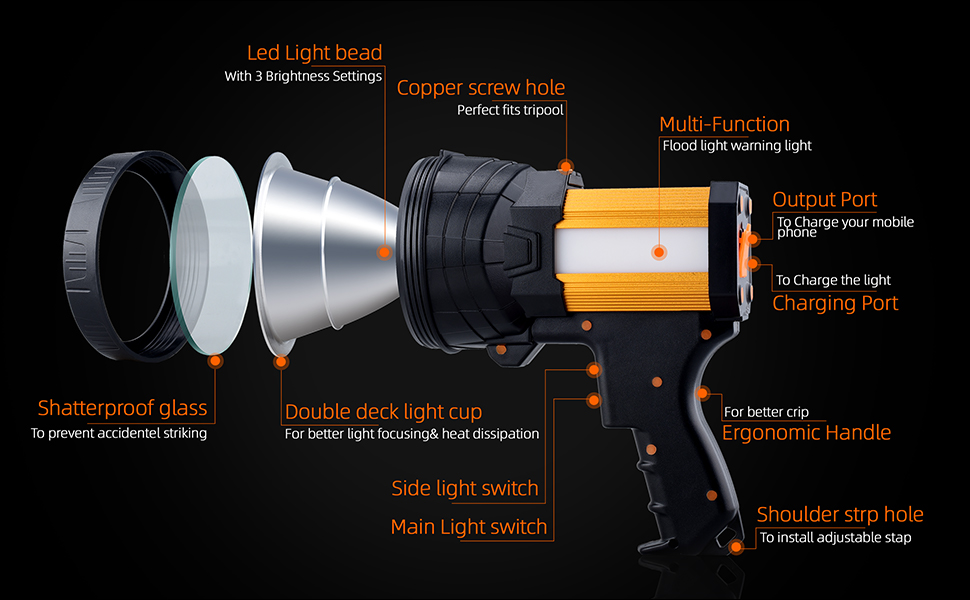 Led Light bead
With 3 Brightness Settings

Copper screw hole
Perfect fits tripool

Multi-Function
Flood light warning light

Output Port
To Charge your mobile phone

To Charge the light
Charging Port

Shatterproof glass
To prevent accidentel striking

Double deck light cup
For better light focusing& heat dissipation

For better crip
Ergonomic Handle

Side light switch

Main Light switch

Shoulder strp hole
To install adjustable stap