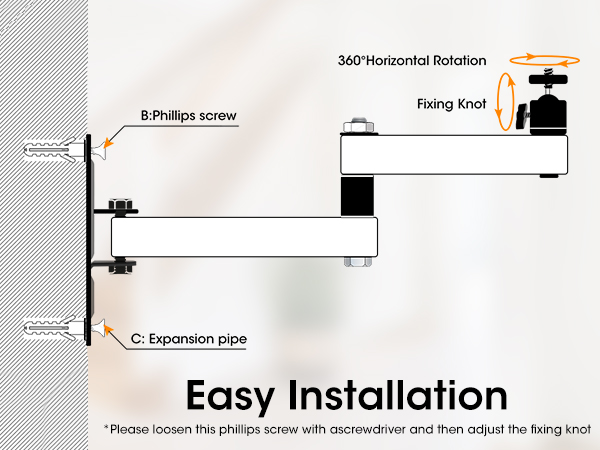 360°Horizontal Rotation

Fixing Knot

B:Phillips screw

C: Expansion pipe

Easy Installation

*Please loosen this phillips screw with ascrewdriver and then adjust the fixing knot