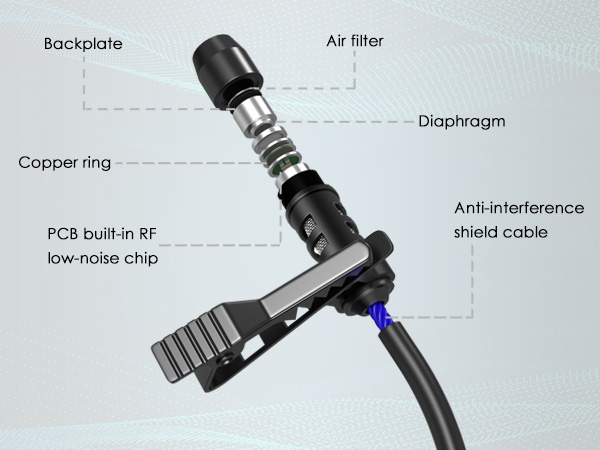 Backplate

Air filter

Diaphragm

Copper ring

PCB built-in RF low-noise chip

Anti-interference shield cable