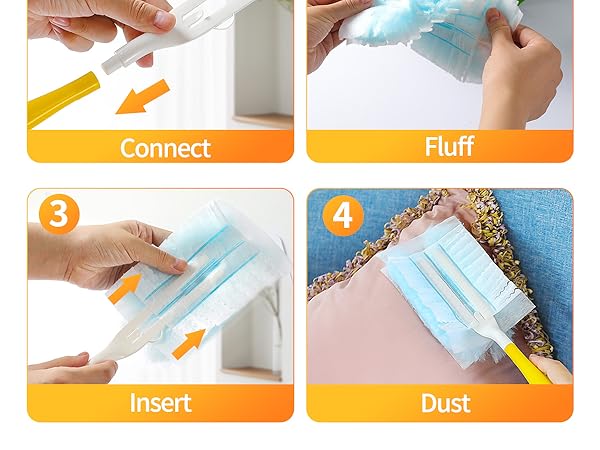 Connect

Fluff

3

Insert

4

Dust