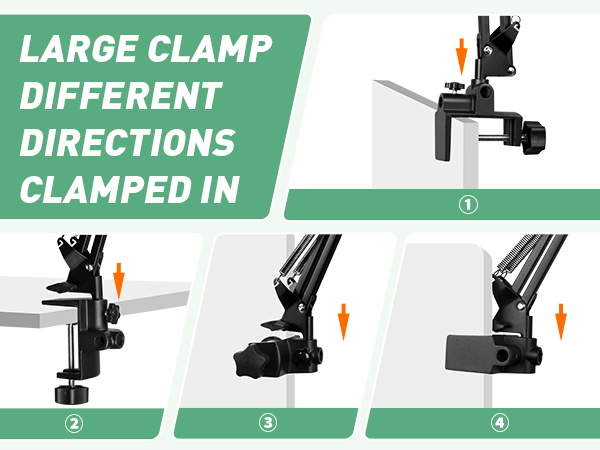 LARGE CLAMP DIFFERENT DIRECTIONS CLAMPED IN

①

②

③

④