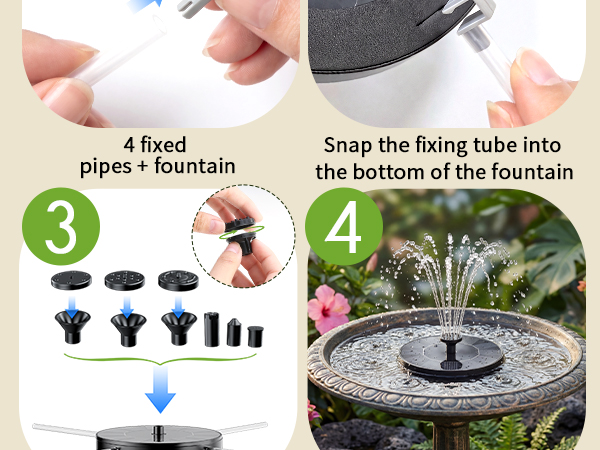 4 fixed pipes + fountain

Snap the fixing tube into the bottom of the fountain

3

4