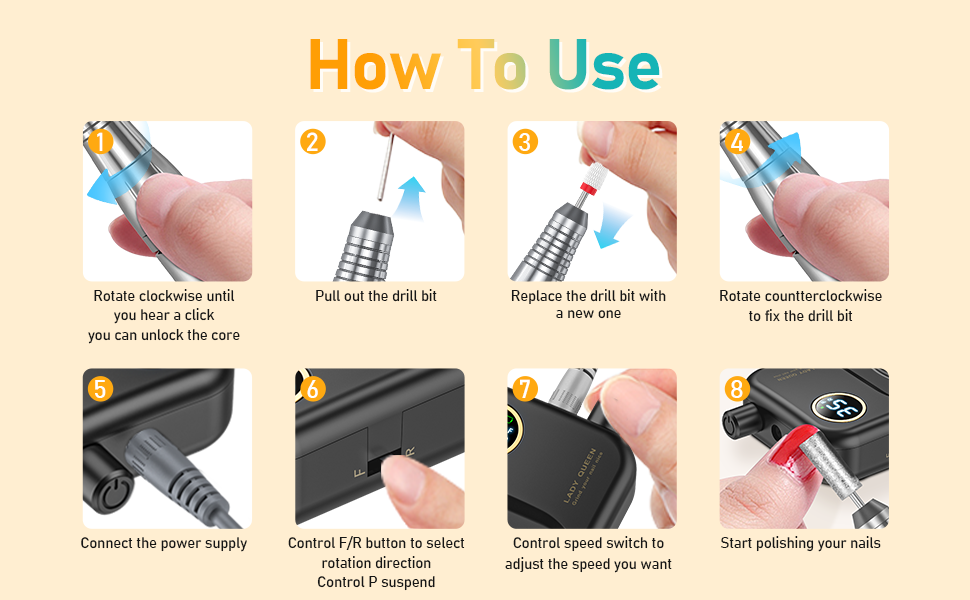 How To Use

1
Rotate clockwise until you hear a click you can unlock the core

2
Pull out the drill bit

3
Replace the drill bit with a new one

4
Rotate countterclockwise to fix the drill bit

5
Connect the power supply

6
F R
Control F/R button to select rotation direction
Control P suspend

7
LADY QUEEN
Control speed switch to adjust the speed you want

8
35
Start polishing your nails