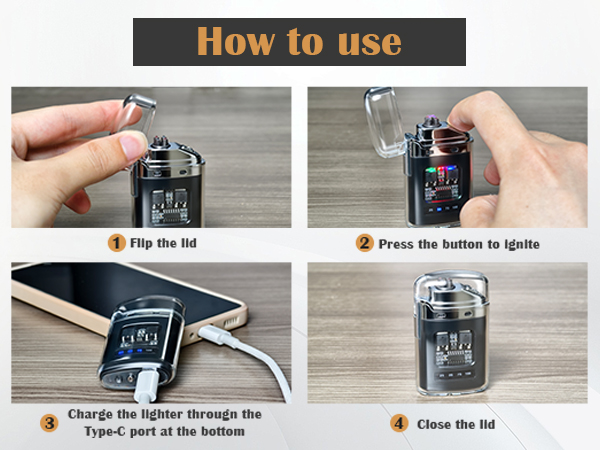 How to use

1 Flip the lid

2 Press the button to ignite

3 Charge the lighter through the Type-C port at the bottom

4 Close the lid