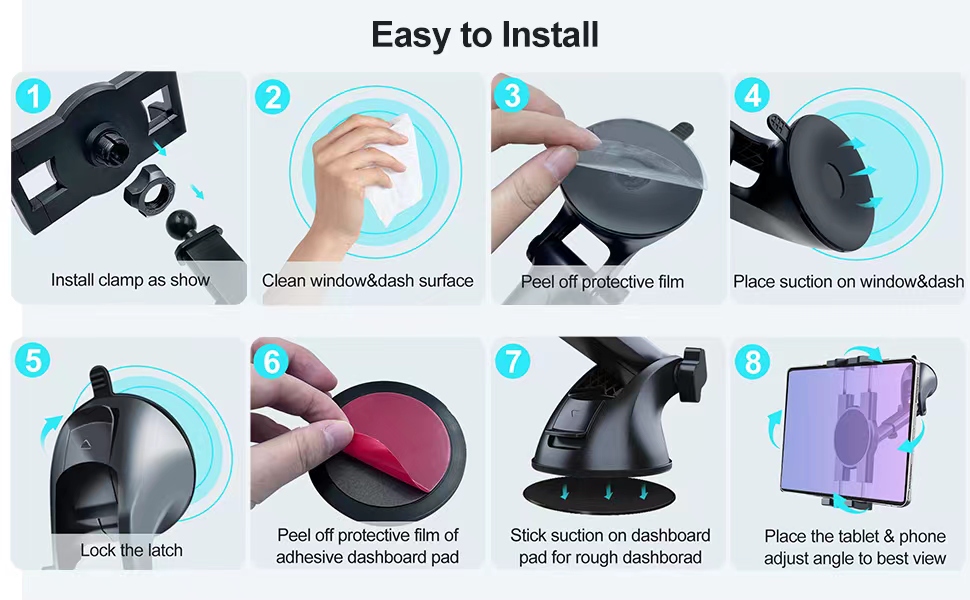 Easy to Install

1
Install clamp as show

2
Clean window&dash surface

3
Peel off protective film

4
Place suction on window&dash

5
Lock the latch

6
Peel off protective film of adhesive dashboard pad

7
Stick suction on dashboard pad for rough dashborad

8
Place the tablet & phone adjust angle to best view