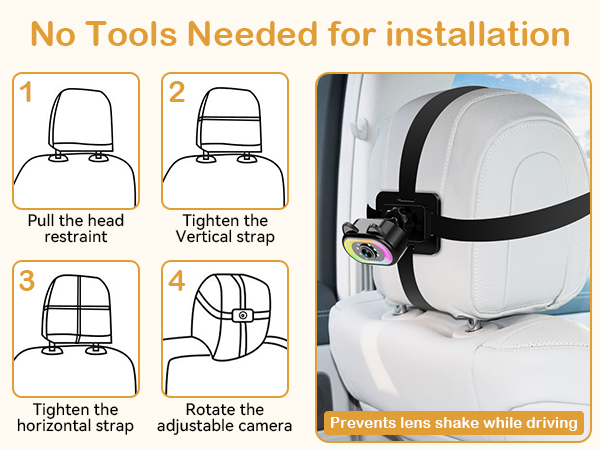 No Tools Needed for installation

1

Pull the head restraint

2

Tighten the Vertical strap

3

Tighten the horizontal strap

4

Rotate the adjustable camera

Prevents lens shake while driving