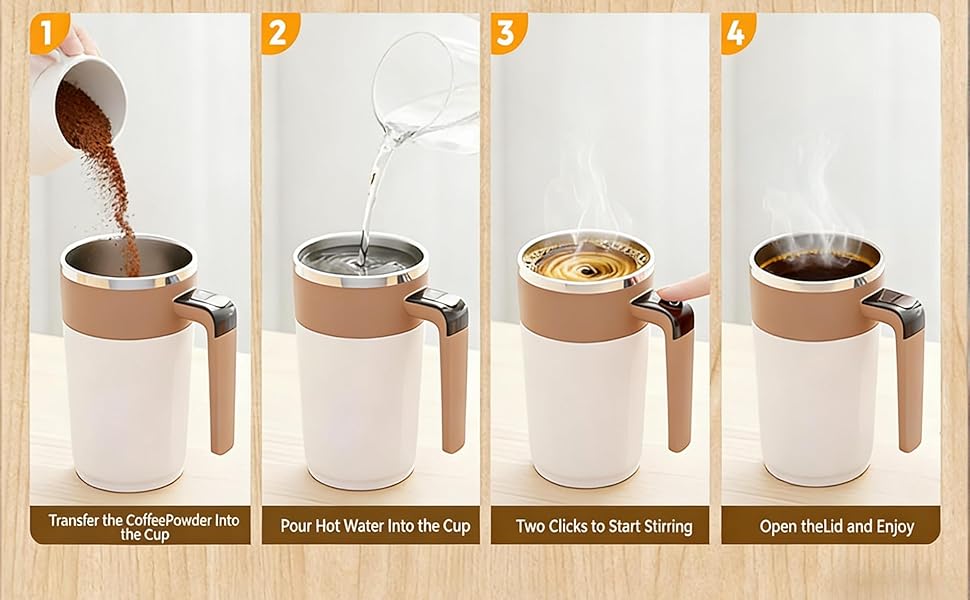 1

Transfer the CoffeePowder Into the Cup

2

Pour Hot Water Into the Cup

3

Two Clicks to Start Stirring

4

Open theLid and Enjoy