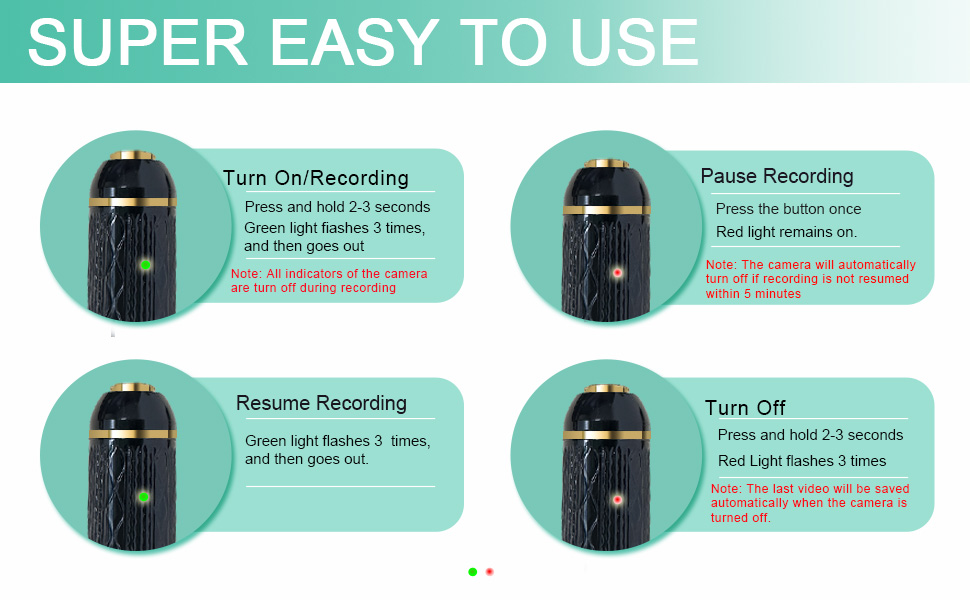 SUPER EASY TO USE

Turn On/Recording

Press and hold 2-3 seconds

Green light fiashes 3 times, and then goes out

Note: All indicators of the camera are turn off during recording

Pause Recording

Press the button once

Red light remains on.

Note: The camera will automatically turn off if recording is not resumed within 5 minutes

Resume Recording

Green light flashes 3 times, and then goes out.

Turn Off

Press and hold 2-3 seconds

Red Light flashes 3 times

Note: The last video will be saved automatically when the camera is turned off.