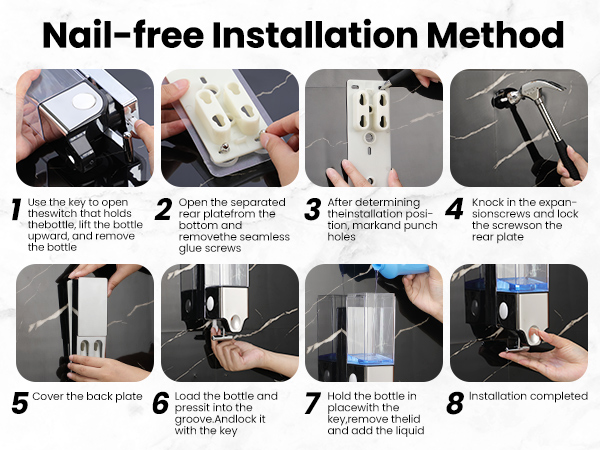 Nail-free Installation Method

1 Use the key to open theswitch that holds thebottle, lift the bottle upward, and remove the bottle

2 Open the separated rear platefrom the bottom and removethe seamless glue screws

3 After determining theinstallation position, markand punch holes

4 Knock in the expansionscrews and lock the screwson the rear plate

5 Cover the back plate

6 Load the bottle and pressit into the groove.Andlock it with the key

7 Hold the bottle in placewith the key,remove thelid and add the liquid

8 Installation completed